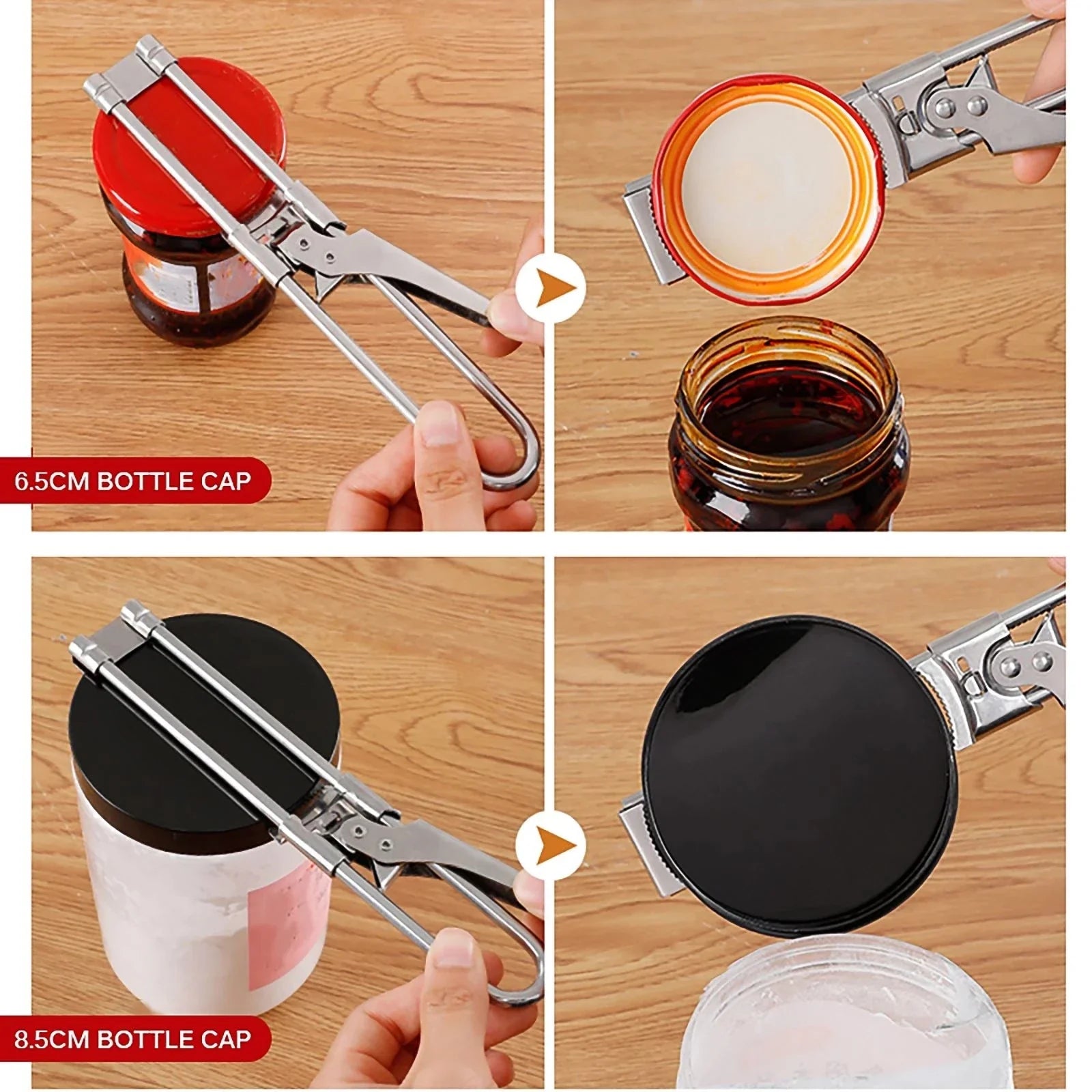 6.5CM BOTTLE CAP

8.5CM BOTTLE CAP