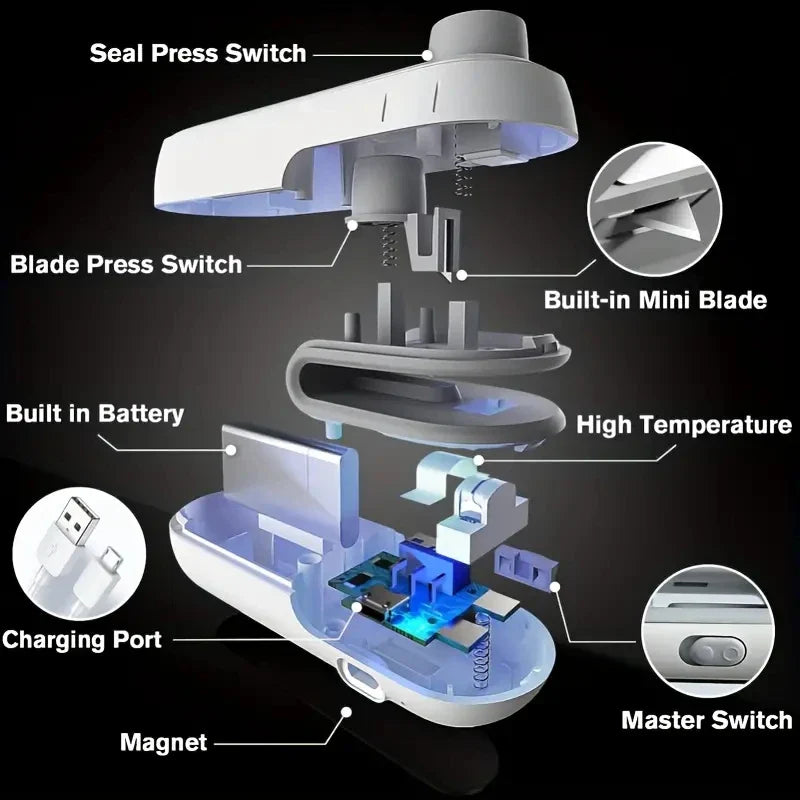 Seal Press Switch

Blade Press Switch

Built-in Mini Blade

Built in Battery

High Temperature

Charging Port

Master Switch

Magnet