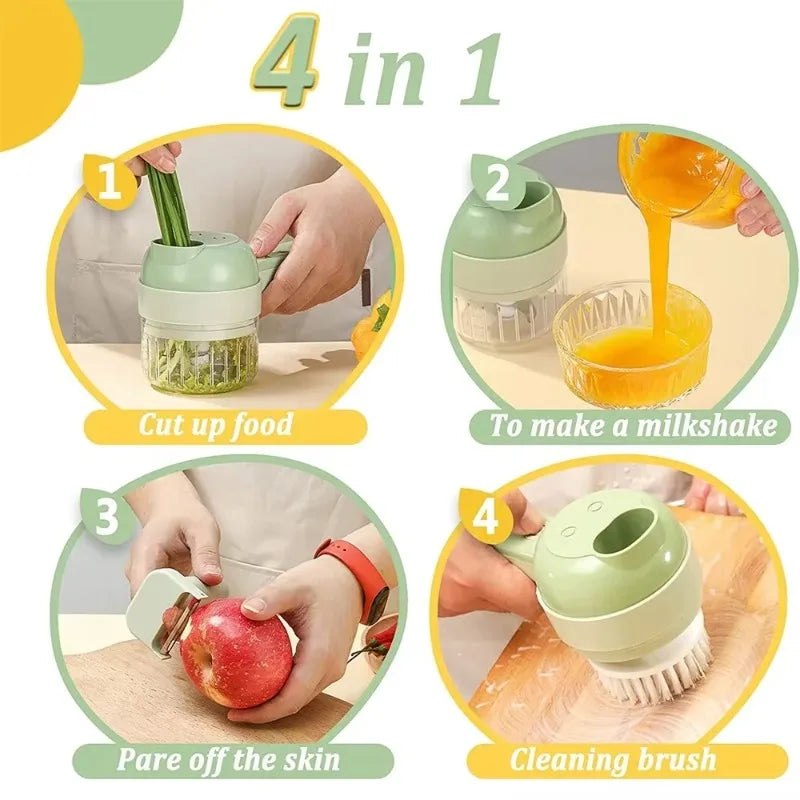 4 in 1

1

Cut up food

2

To make a milkshake

3

Pare off the skin

4

Cleaning brush